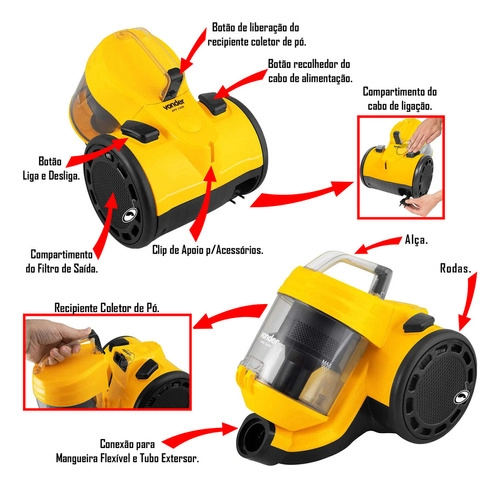 Botão de liberação do recipiente coletor de pó.

Botão recolhedor do cabo de alimentação.

Compartimento do cabo de ligação.

vonder

Botão Liga e Desliga.

Compartimento do Filtro de Saída.

Clip de Apoio p/Acessórios.

Alça.

Rodas.

Recipiente Coletor de Pó.

vonder

MAX

Conexão para Mangueira Flexível e Tubo Extersor.