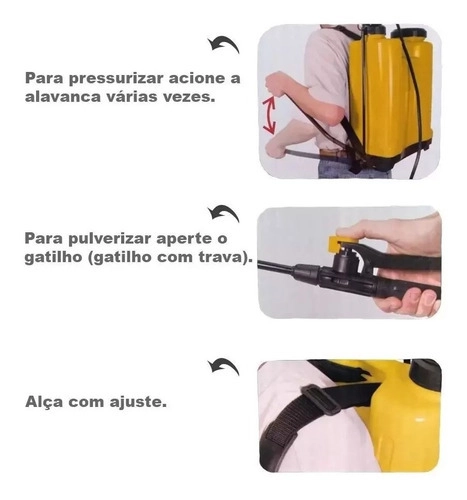 Para pressurizar acione a alavanca várias vezes.

Para pulverizar aperte o gatilho (gatilho com trava).

Alça com ajuste.