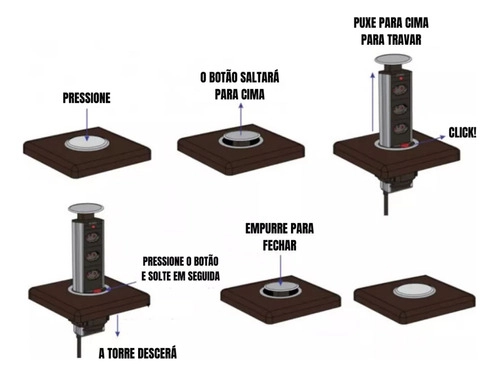 PRESSIONE

O BOTÃO SALTARÁ PARA CIMA

PUXE PARA CIMA PARA TRAVAR

CLICK!

PRESSIONE O BOTÃO E SOLTE EM SEGUIDA

A TORRE DESCERÁ

EMPURRE PARA FECHAR