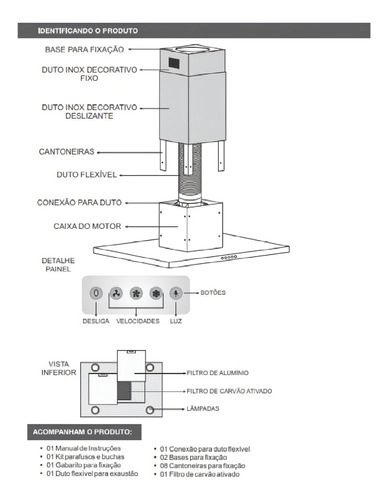 IDENTIFICANDO O PRODUTO

BASE PARA FIXAÇÃO

DUTO INOX DECORATIVO FIXO

DUTO INOX DECORATIVO DESLIZANTE

CANTONEIRAS

DUTO FLEXÍVEL

CONEXÃO PARA DUTO

CAIXA DO MOTOR

DETALHE PAINEL

BOTÕES

DESLIGA VELOCIDADES LUZ

VISTA INFERIOR

FILTRO DE ALUMÍNIO

FILTRO DE CARVÃO ATIVADO

LÂMPADAS

ACOMPANHAM O PRODUTO:

• 01 Manual de Instruções
• 01 Kit parafusos e buchas
• 01 Gabarito para fixação
• 01 Duto flexível para exaustão

• 01 Conexão para duto flexível
• 02 Bases para fixação
• 08 Cantoneiras para fixação
• 01 Filtro de carvão ativado